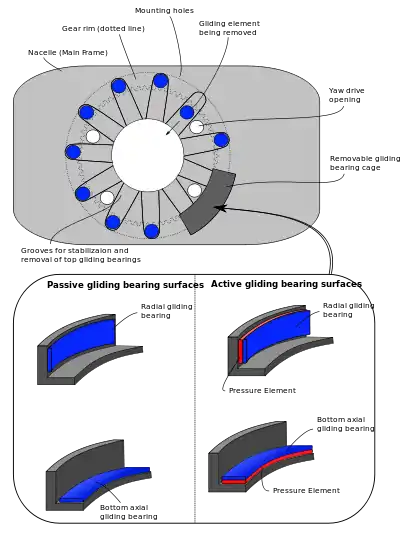 Mounting holes

Gear rim (dotted line)

Gliding element being removed

Nacelle (Main Frame)

Yaw drive opening

Removable gliding bearing cage

Grooves for stabilizaion and removal of top gliding bearings

Passive gliding bearing surfaces

Radial gliding bearing

Bottom axial gliding bearing

Active gliding bearing surfaces

Radial gliding bearing

Pressure Element

Bottom axial gliding bearing

Pressure Element